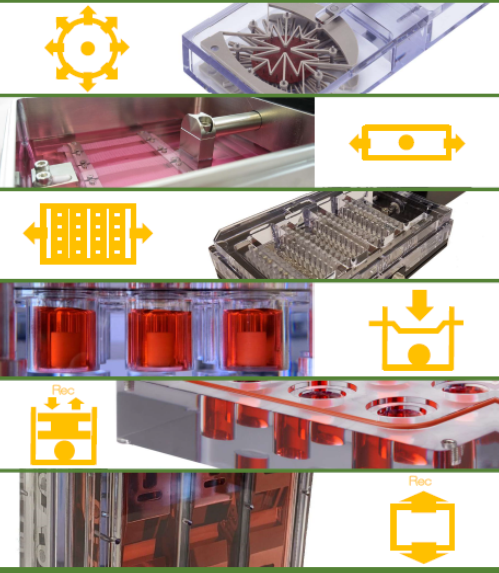 Rec

Rec