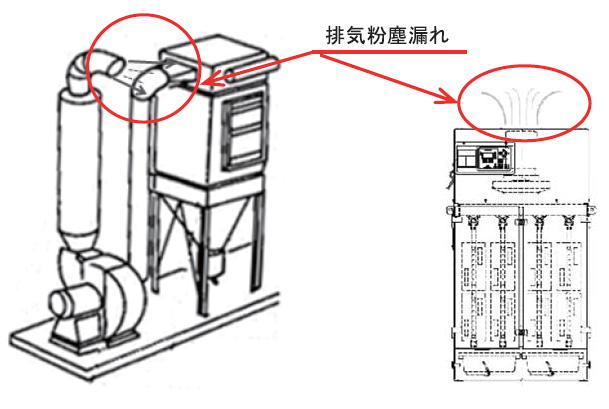 排気粉塵漏れ